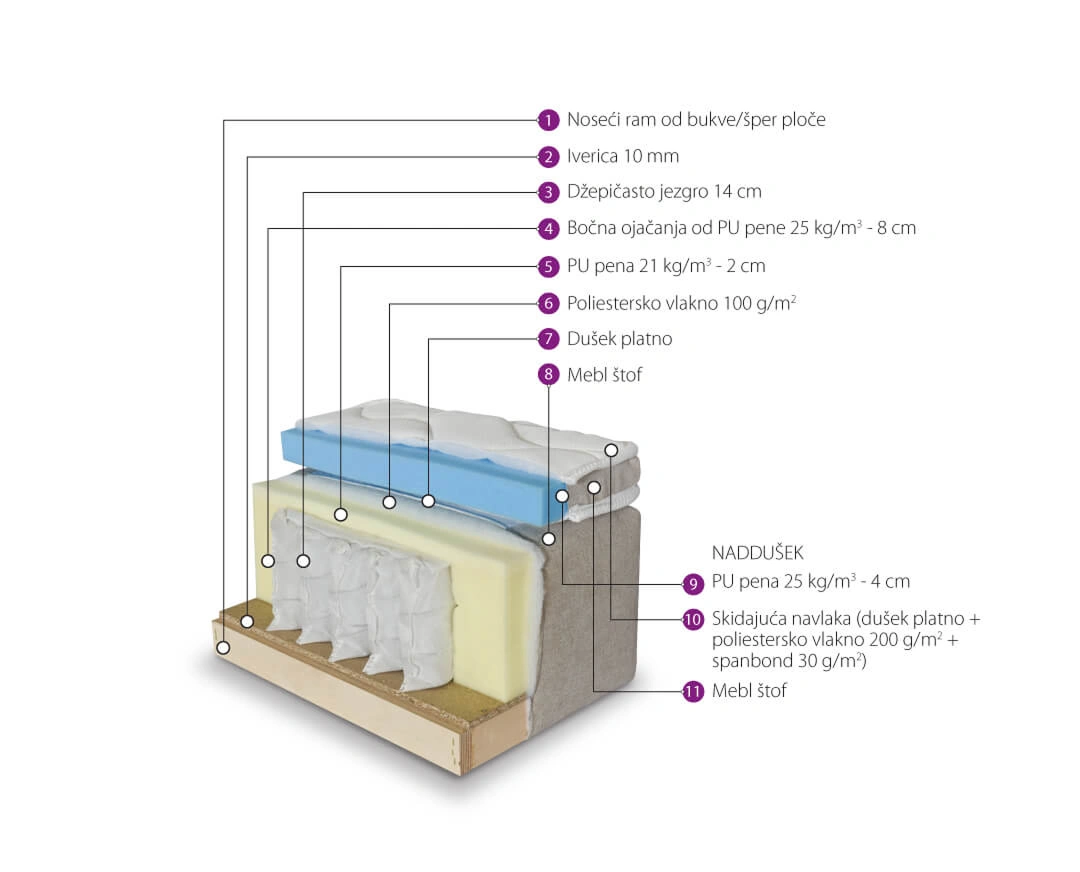 1 Noseći ram od bukve/šper ploče
2 Iverica 10 mm
3 Džepičasto jezgro 14 cm
4 Bočna ojačanja od PU pene 25 kg/m$^3$ - 8 cm
5 PU pena 21 kg/m$^3$ - 2 cm
6 Poliestersko vlakno 100 g/m$^2$
7 Dušek platno
8 Mebl štof

NADDUŠEK
9 PU pena 25 kg/m$^3$ - 4 cm
10 Skidajuća navlaka (dušek platno + poliestersko vlakno 200 g/m$^2$ + spanbond 30 g/m$^2$)
11 Mebl štof