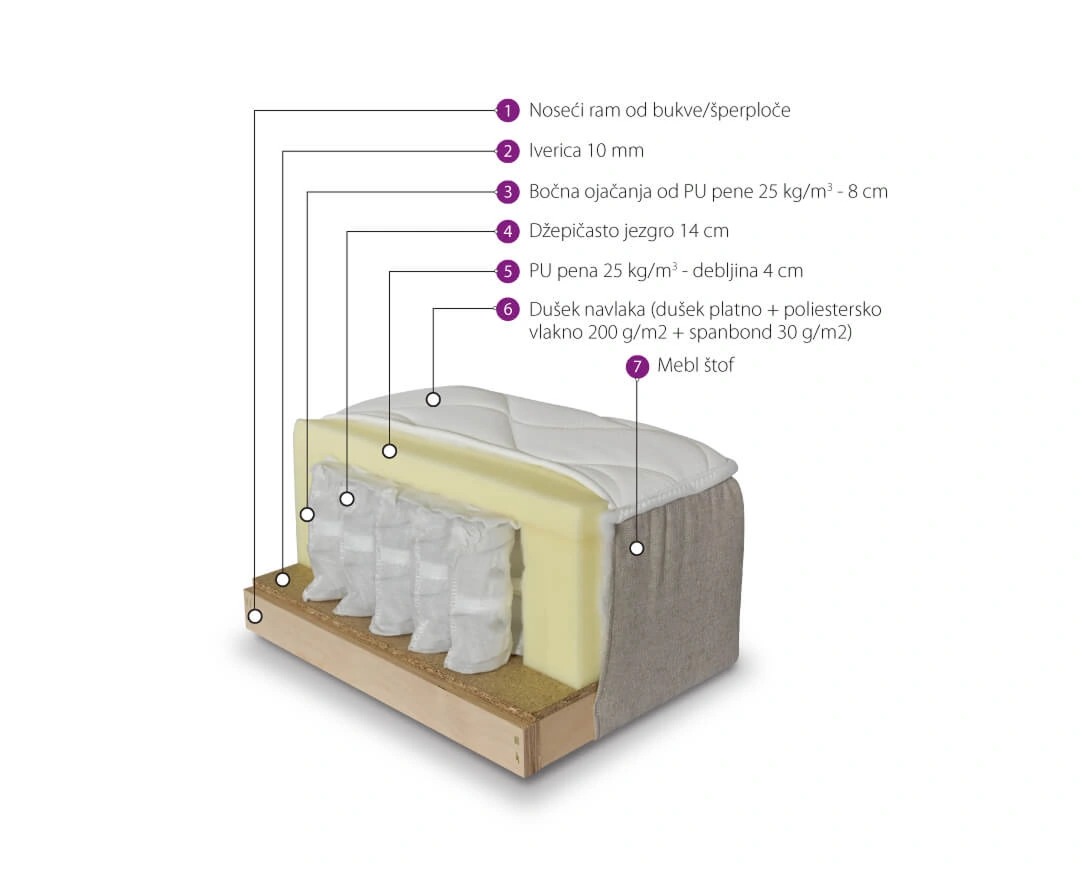 1 Noseći ram od bukve/šperploče

2 Iverica 10 mm

3 Bočna ojačanja od PU pene 25 kg/m$^3$ - 8 cm

4 Džepičasto jezgro 14 cm

5 PU pena 25 kg/m$^3$ - debljina 4 cm

6 Dušek navlaka (dušek platno + poliestersko vlakno 200 g/m2 + spanbond 30 g/m2)

7 Mebl štof